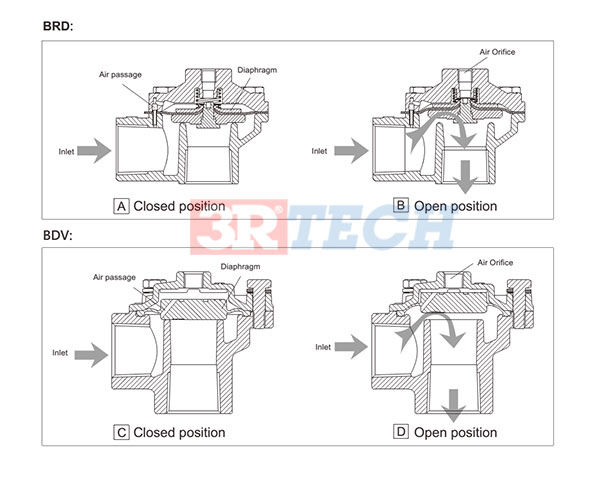 BRD:

Air passage
Diaphragm
Inlet
A Closed position

Air Orifice
Inlet
B Open position

3R® TECH

BDV:

Air passage
Diaphragm
Inlet
C Closed position

Air Orifice
Inlet
D Open position